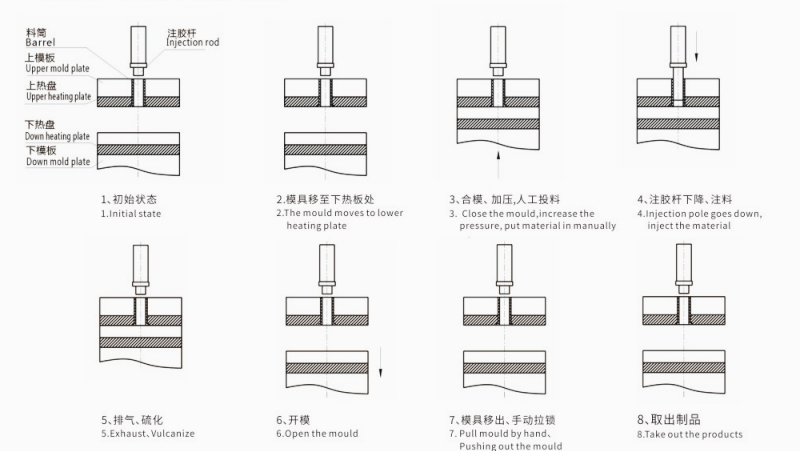 料筒
Barrel
注胶杆
Injection rod
上模板
Upper mold plate
上热盘
Upper heating plate
下热盘
Down heating plate
下模板
Down mold plate

1、初始状态
1.Initial state

2.模具移至下热板处
2.The mould moves to lower heating plate

3、合模、加压,人工投料
3. Close the mould,increase the pressure, put material in manually

4、注胶杆下降、注料
4.Injection pole goes down, inject the material

5、排气、硫化
5.Exhaust、Vulcanize

6、开模
6.Open the mould

7、模具移出、手动拉锁
7. Pull mould by hand、Pushing out the mould

8、取出制品
8.Take out the products